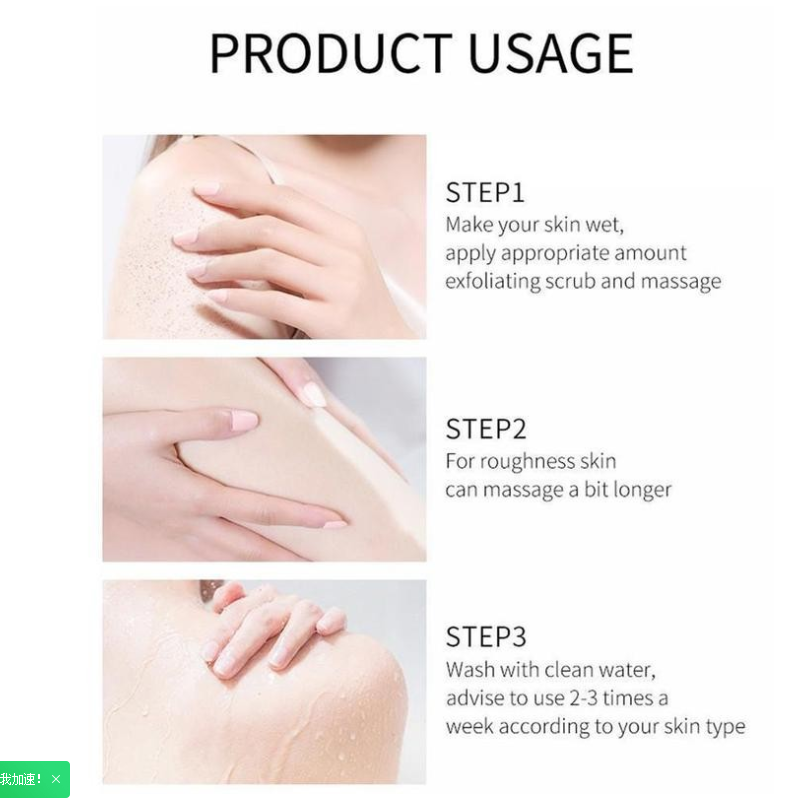 PRODUCT USAGE

STEP1
Make your skin wet,
apply appropriate amount
exfoliating scrub and massage

STEP2
For roughness skin
can massage a bit longer

STEP3
Wash with clean water,
advise to use 2-3 times a
week according to your skin type

我加速！ ×